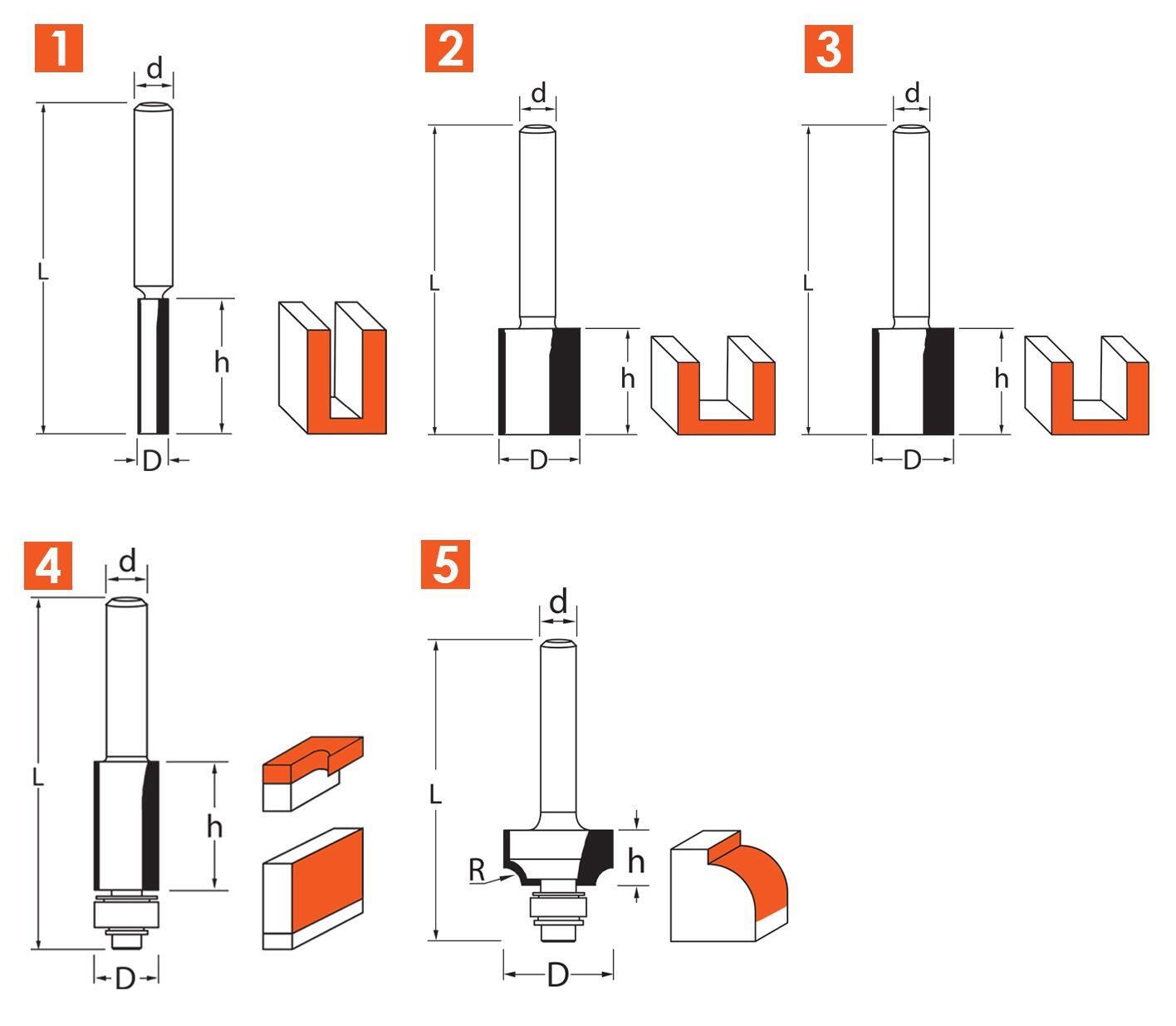 1

d

L

h

D

2

d

L

h

D

3

d

L

h

D

4

d

L

h

D

5

d

L

R

h

D