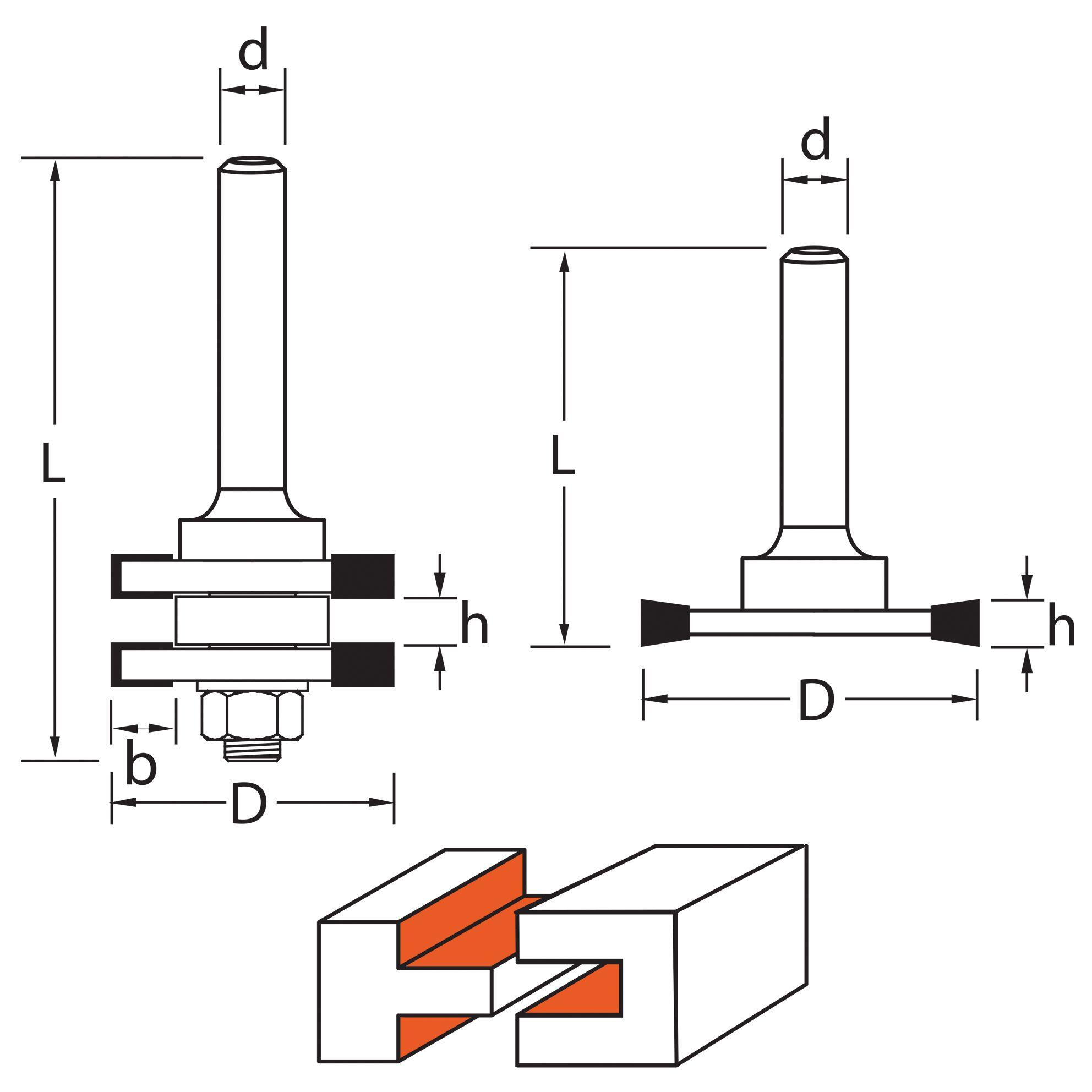 d
L
h
b
D
d
L
h
D