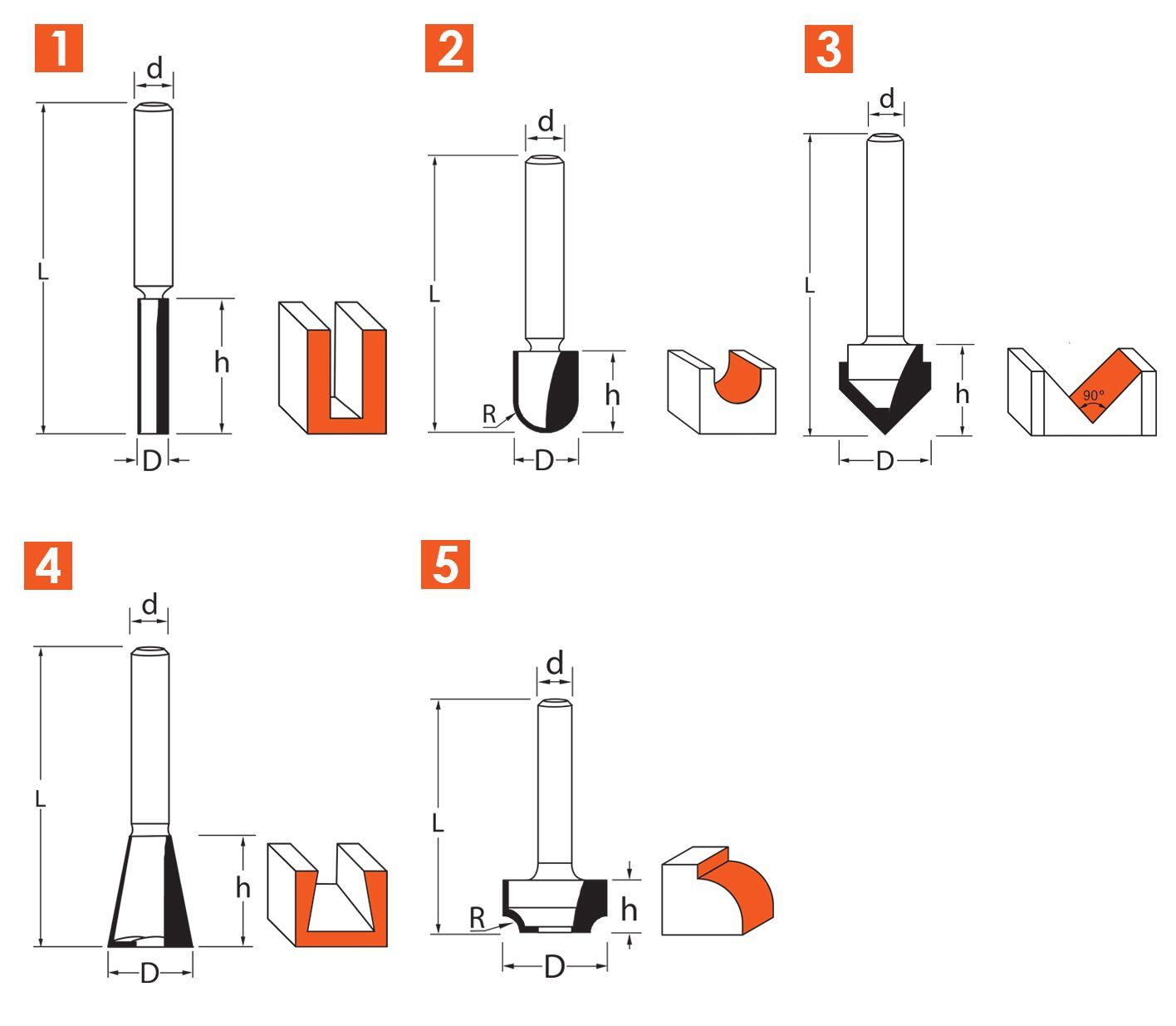 1

d

L

h

D

2

d

L

h

R

D

3

d

L

h

D

90°

4

d

L

h

D

5

d

L

h

R

D