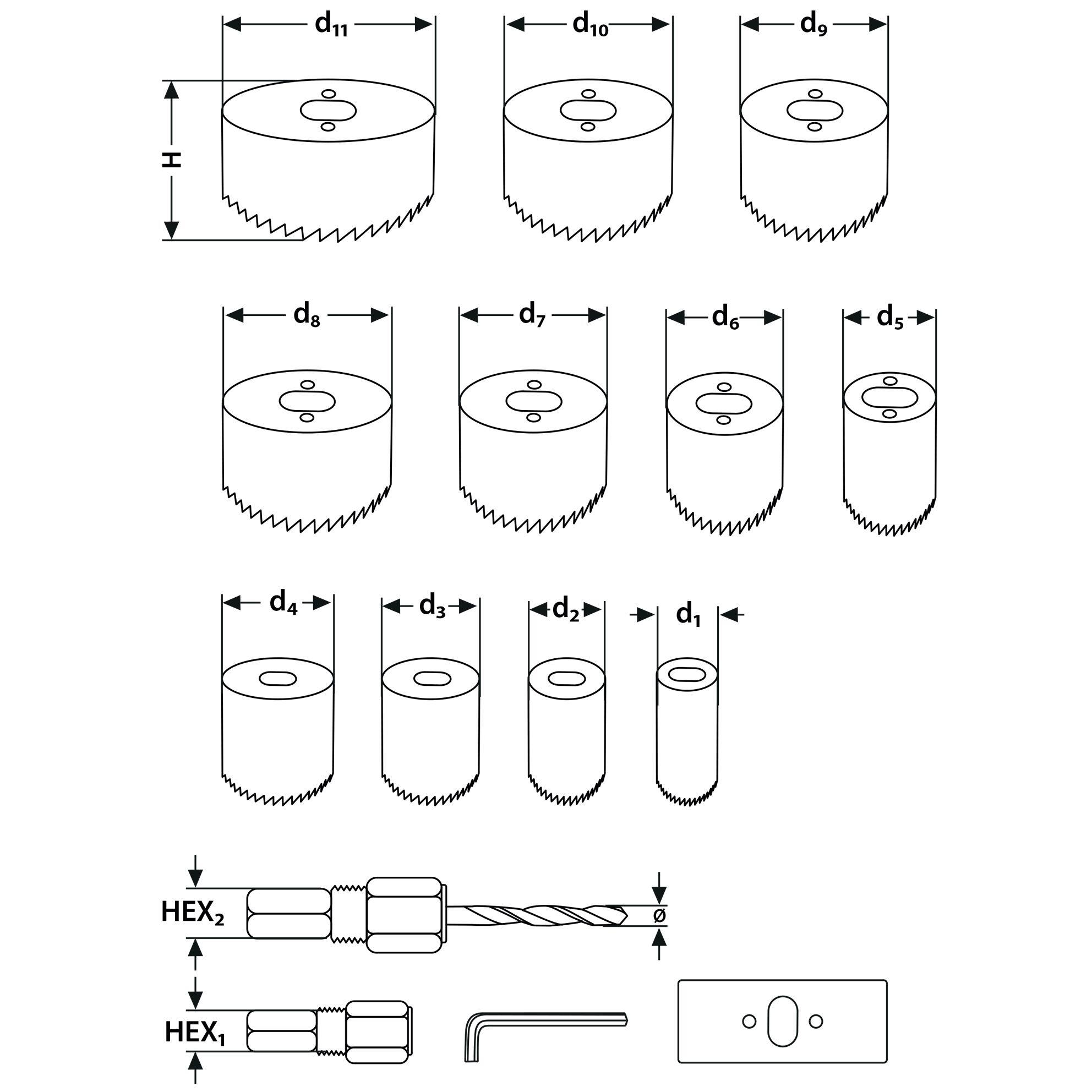 $d_{11}$ $d_{10}$ $d_9$

H

$d_8$ $d_7$ $d_6$ $d_5$

$d_4$ $d_3$ $d_2$ $d_1$

$HEX_2$

ø

$HEX_1$