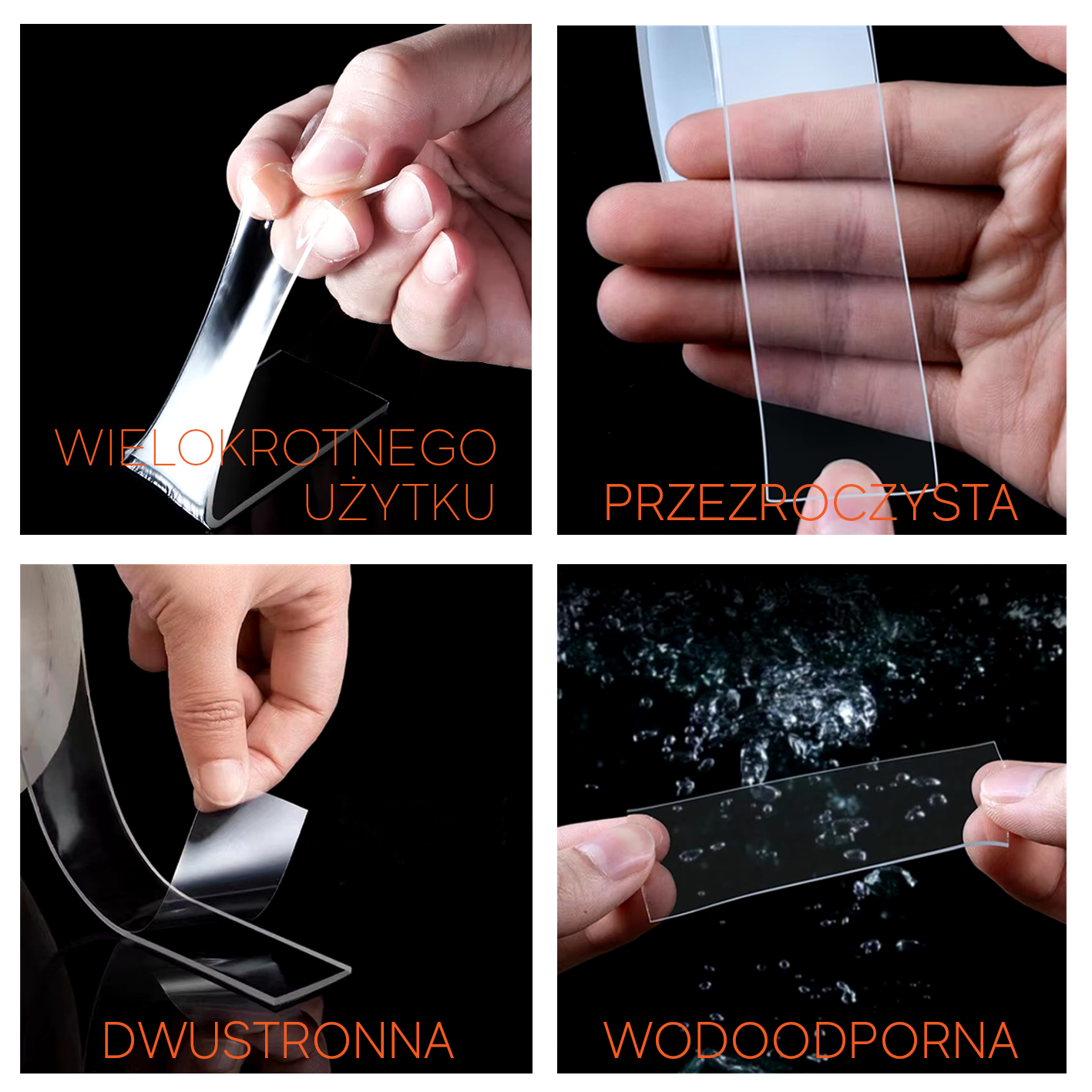 WIELOKROTNEGO UŻYTKU

PRZEZROCZYSTA

DWUSTRONNA

WODOODPORNA