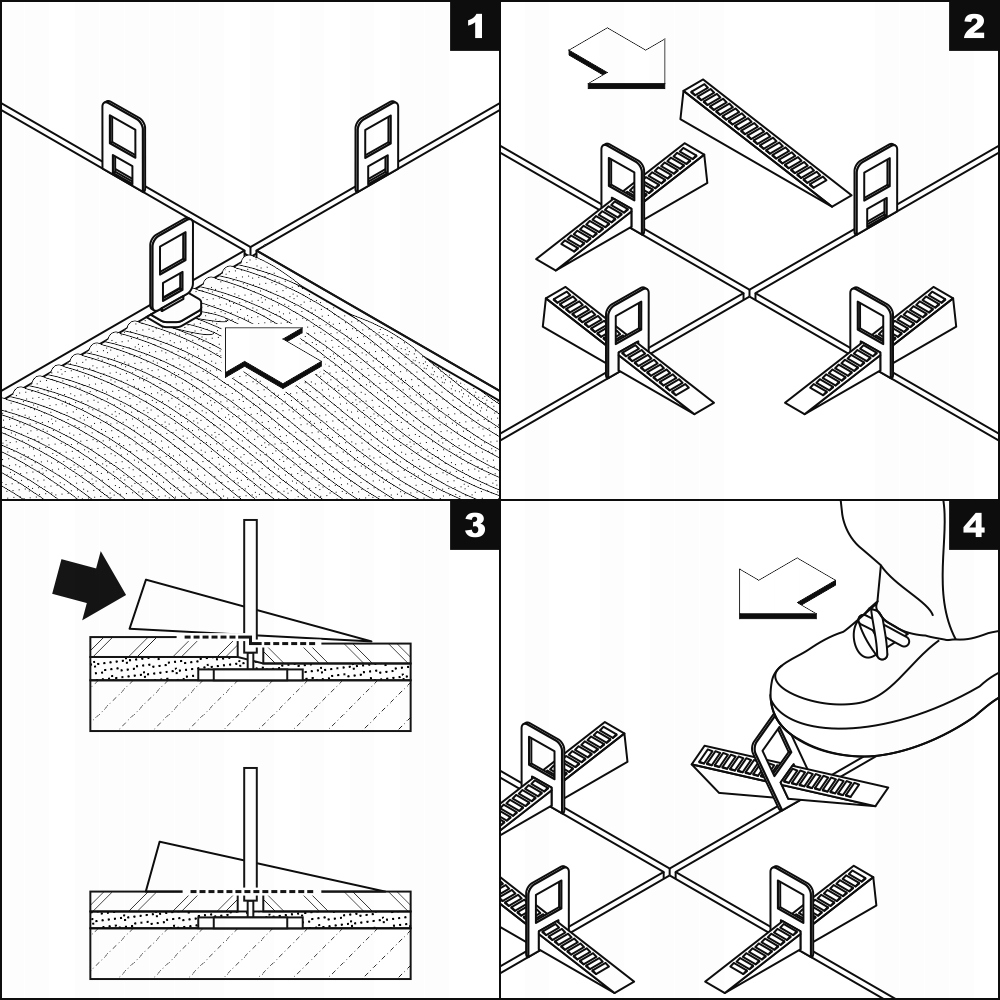 1
2
3
4