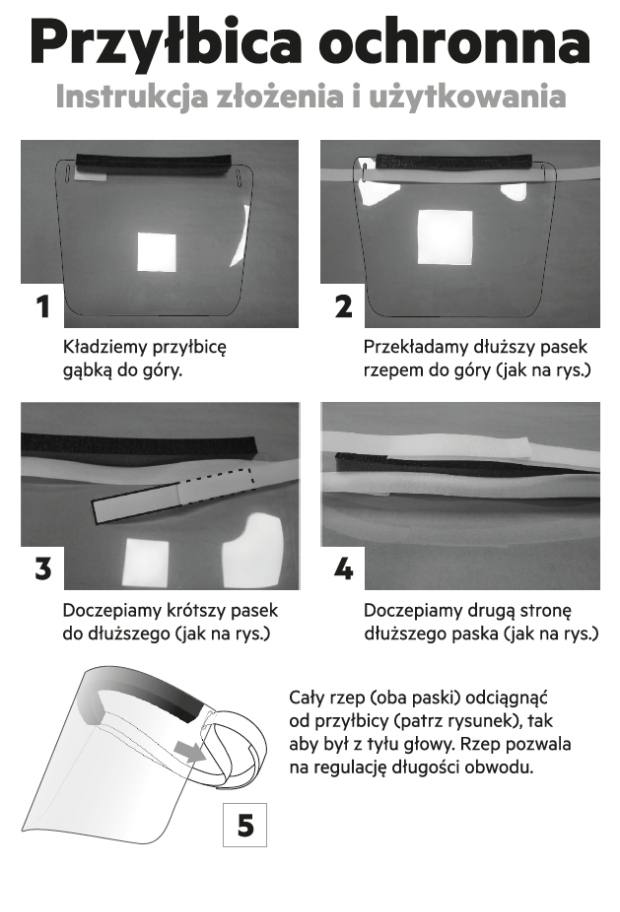 Przyłbica ochronna

Instrukcja złożenia i użytkowania

1

Kładziemy przyłbicę gąbką do góry.

2

Przekładamy dłuższy pasek rzepem do góry (jak na rys.)

3

Doczepiamy krótszy pasek do dłuższego (jak na rys.)

4

Doczepiamy drugą stronę dłuższego paska (jak na rys.)

Cały rzep (oba paski) odciągnąć od przyłbicy (patrz rysunek), tak aby był z tyłu głowy. Rzep pozwala na regulację długości obwodu.

5